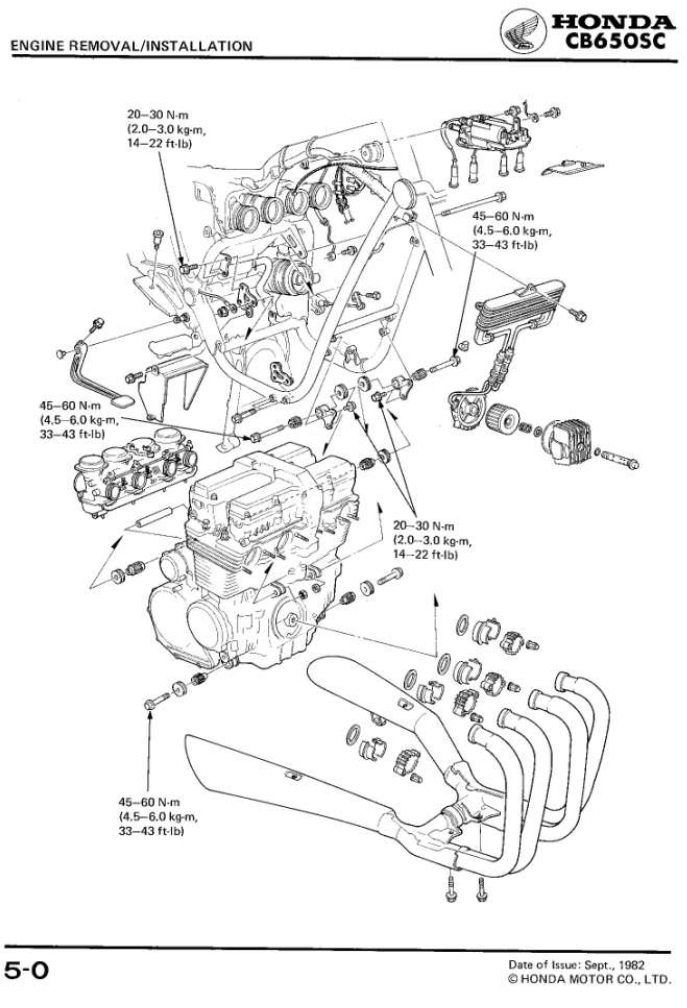 ENGINE REMOVAL/INSTALLATION

HONDA
CB650SC

20–30 N·m
(2.0–3.0 kg-m,
14–22 ft-lb)

45–60 N·m
(4.5–6.0 kg-m,
33–43 ft-lb)

45–60 N·m
(4.5–6.0 kg-m,
33–43 ft-lb)

20–30 N·m
(2.0–3.0 kg-m,
14–22 ft-lb)

45–60 N·m
(4.5–6.0 kg-m,
33–43 ft-lb)

5-0

Date of Issue: Sept., 1982
© HONDA MOTOR CO., LTD.